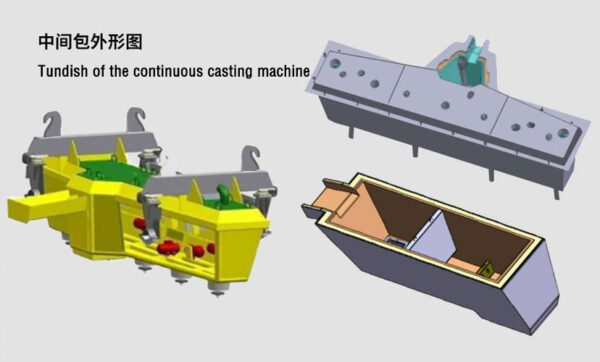 中间包外形图

Tundish of the continuous casting machine